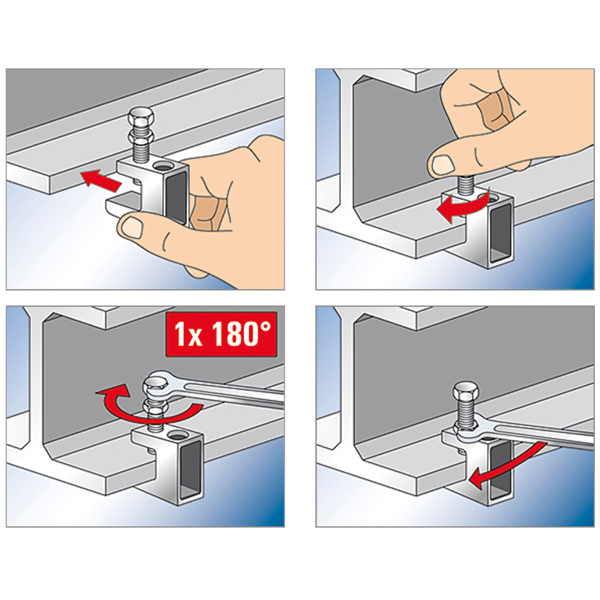 1x 180°